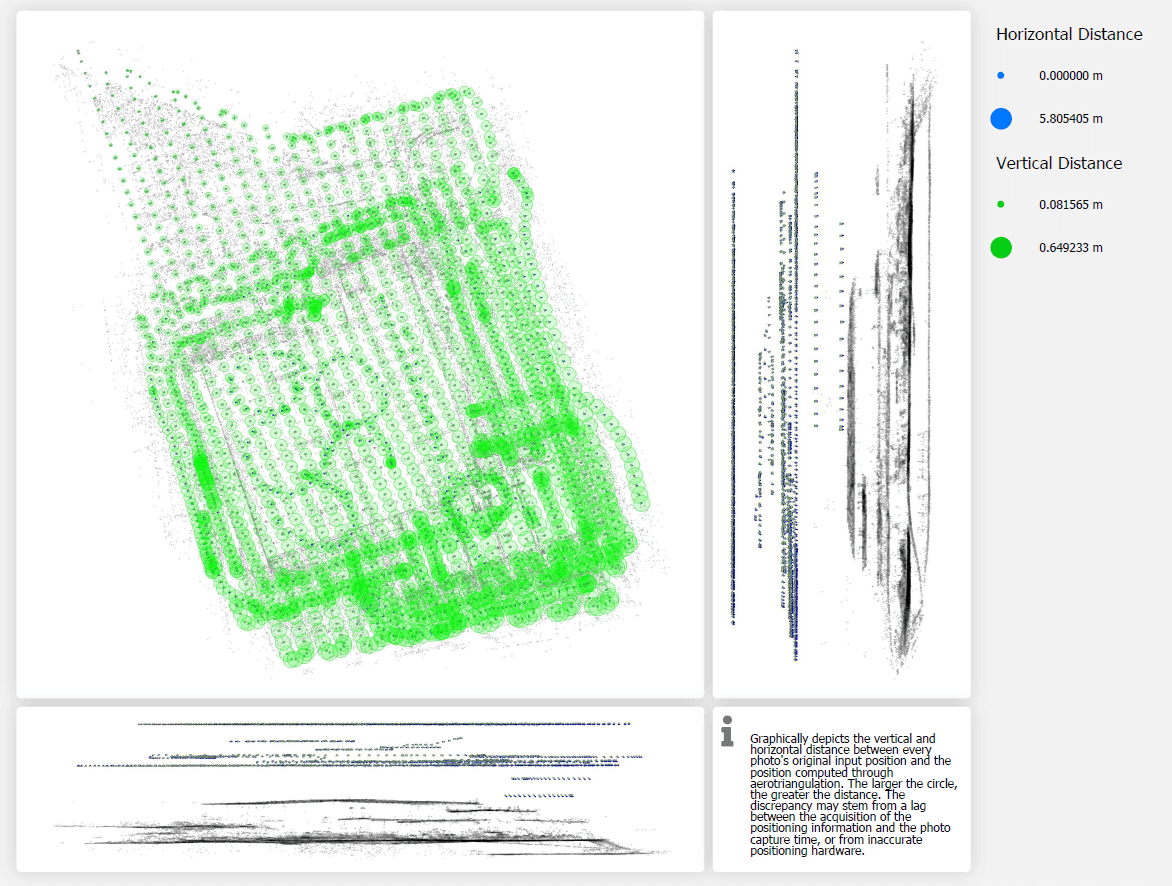 Horizontal Distance

0.000000 m

5.805405 m

Vertical Distance

0.081565 m

0.649233 m

Graphically depicts the vertical and horizontal distance between every photo's original input position and the position computed through aerotriangulation. The larger the circle, the greater the distance. The discrepancy may stem from a lag between the acquisition of the positioning information and the photo capture time, or from inaccurate positioning hardware.